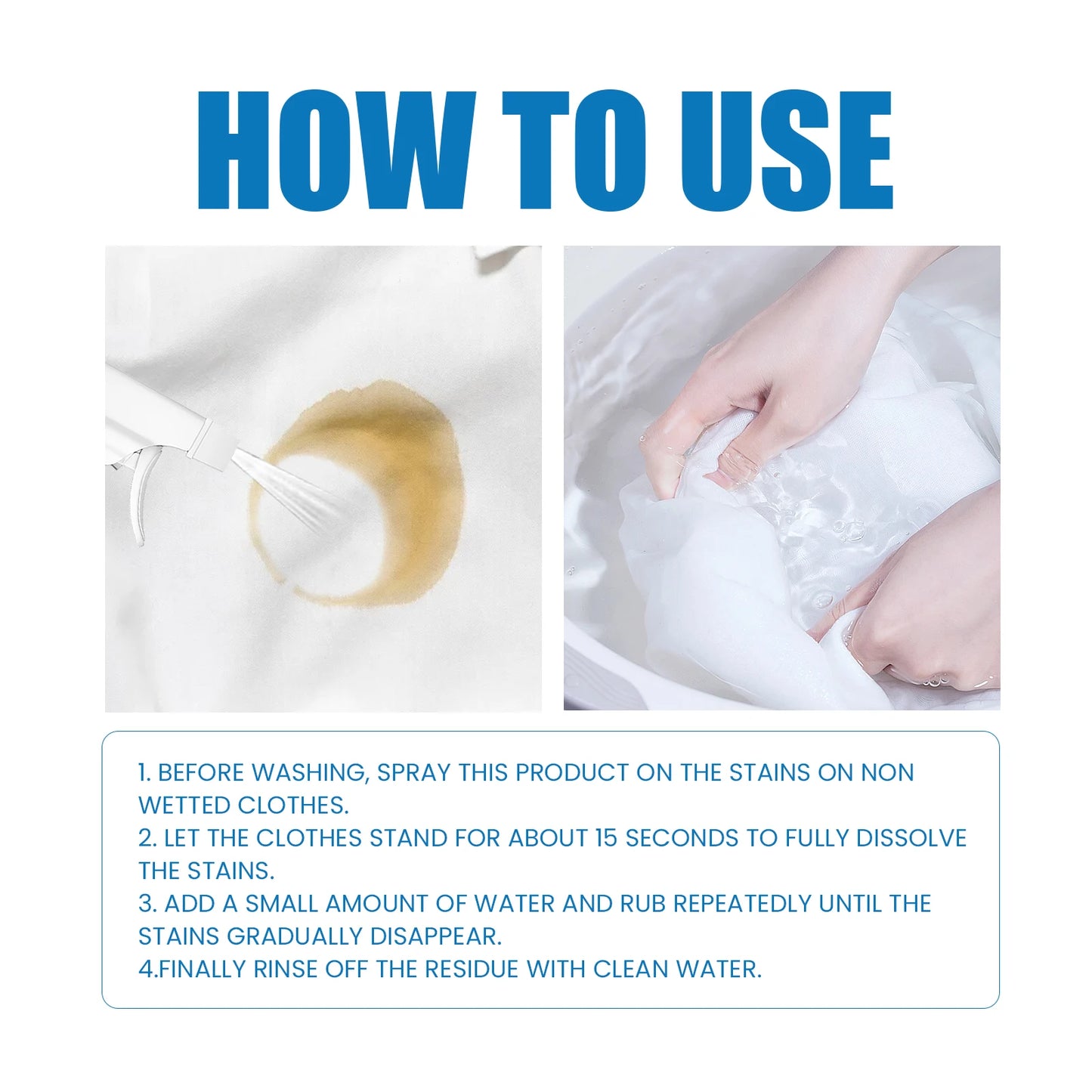 HOW TO USE

1. BEFORE WASHING, SPRAY THIS PRODUCT ON THE STAINS ON NON WETTED CLOTHES.
2. LET THE CLOTHES STAND FOR ABOUT 15 SECONDS TO FULLY DISSOLVE THE STAINS.
3. ADD A SMALL AMOUNT OF WATER AND RUB REPEATEDLY UNTIL THE STAINS GRADUALLY DISAPPEAR.
4.FINALLY RINSE OFF THE RESIDUE WITH CLEAN WATER.