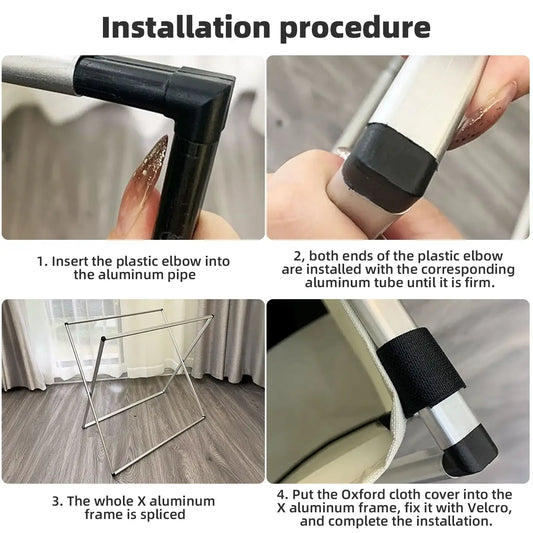 Installation procedure

1. Insert the plastic elbow into the aluminum pipe

2, both ends of the plastic elbow are installed with the corresponding aluminum tube until it is firm.

3. The whole X aluminum frame is spliced

4. Put the Oxford cloth cover into the X aluminum frame, fix it with Velcro, and complete the installation.